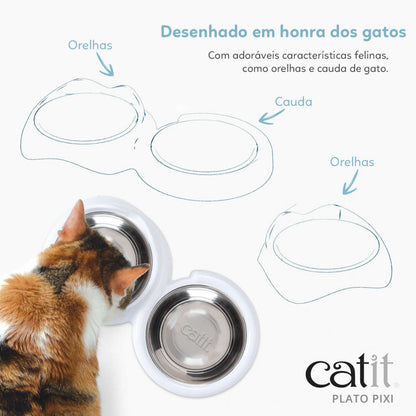 Desenhado em honra dos gatos

Com adoráveis características felinas, como orelhas e cauda de gato.

Orelhas

Cauda

Orelhas

catit

catit
PLATO PIXI