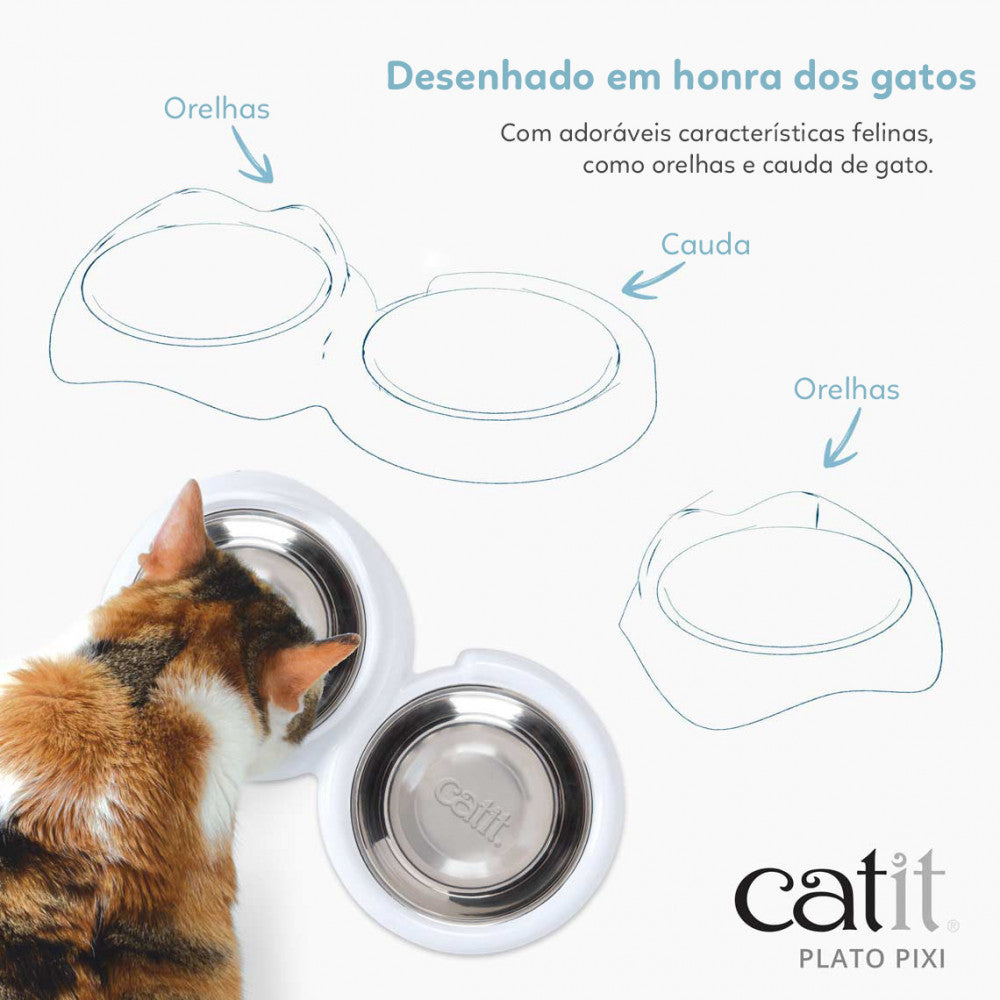 Desenhado em honra dos gatos

Com adoráveis características felinas, como orelhas e cauda de gato.

Orelhas

Cauda

Orelhas

catit

catit®

PLATO PIXI